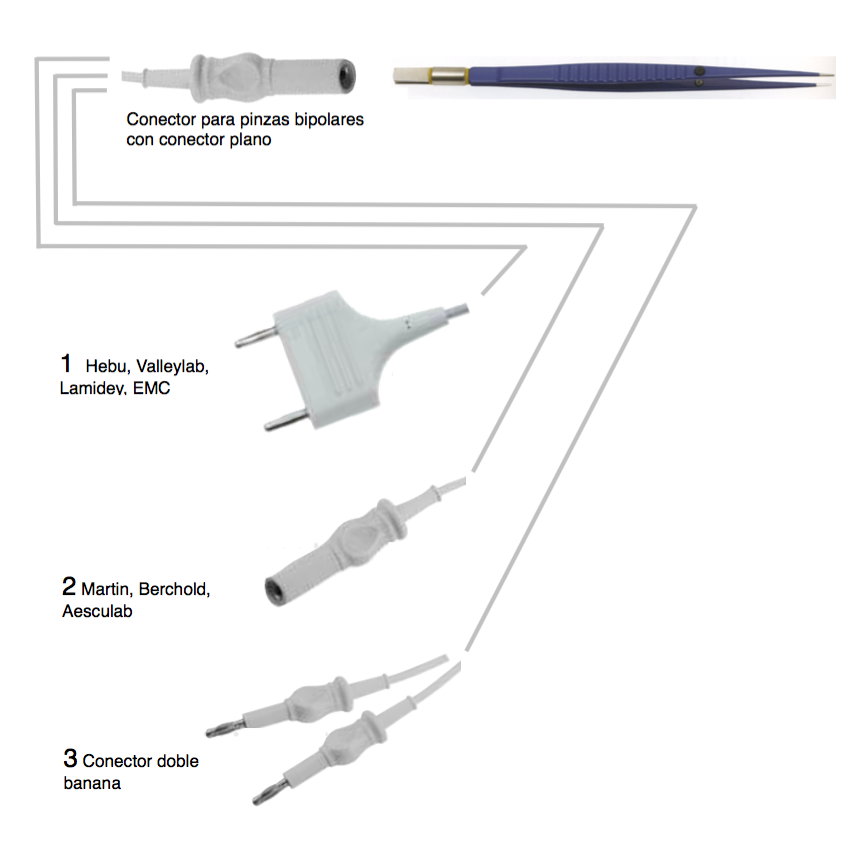 Conector para pinzas bipolares con conector plano

1 Hebu, Valleylab, Lamidey, EMC

2 Martin, Berchold, Aesculab

3 Conector doble banana