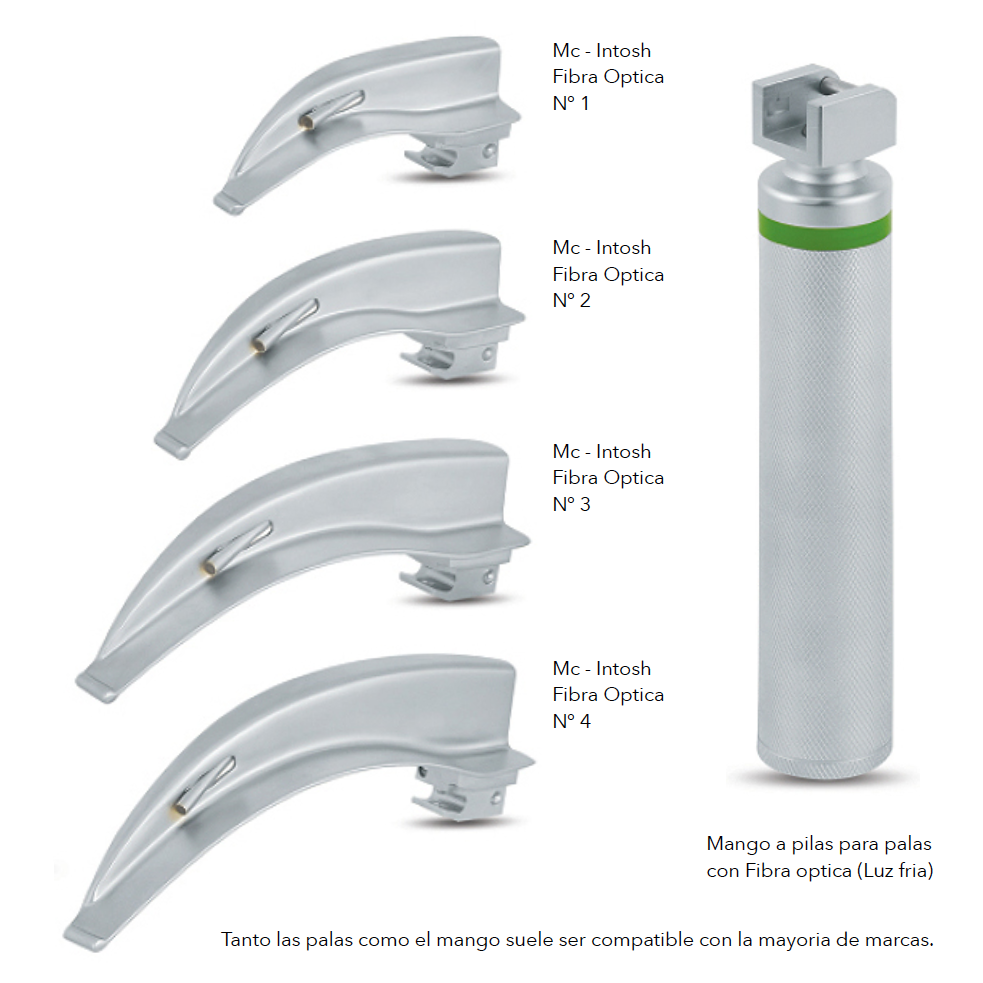 Mc - Intosh
Fibra Optica
Nº 1

Mc - Intosh
Fibra Optica
Nº 2

Mc - Intosh
Fibra Optica
Nº 3

Mc - Intosh
Fibra Optica
Nº 4

Mango a pilas para palas con Fibra optica (Luz fria)

Tanto las palas como el mango suele ser compatible con la mayoria de marcas.